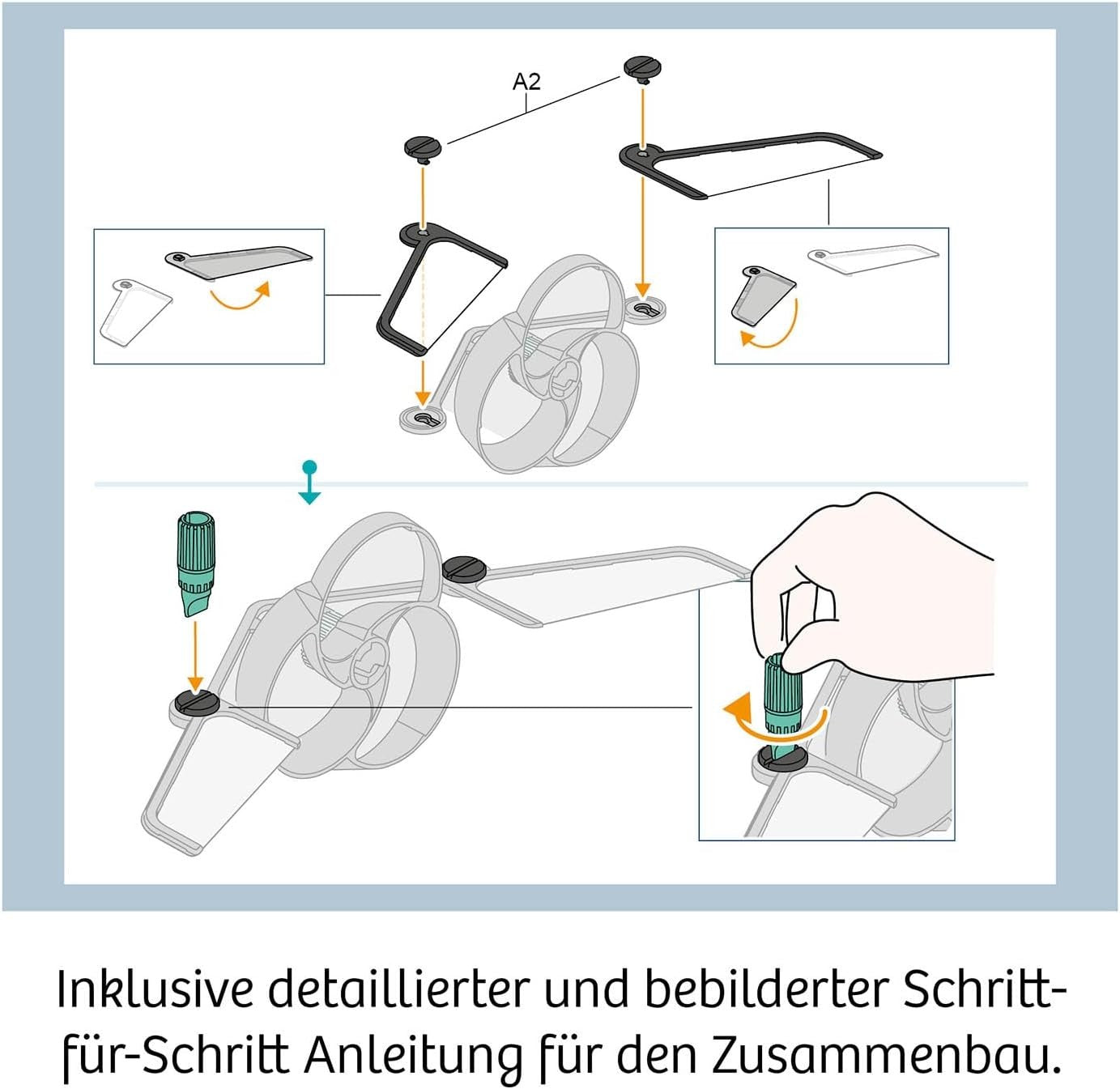 A2

Inklusive detaillierter und bebilderter Schritt-für-Schritt Anleitung für den Zusammenbau.